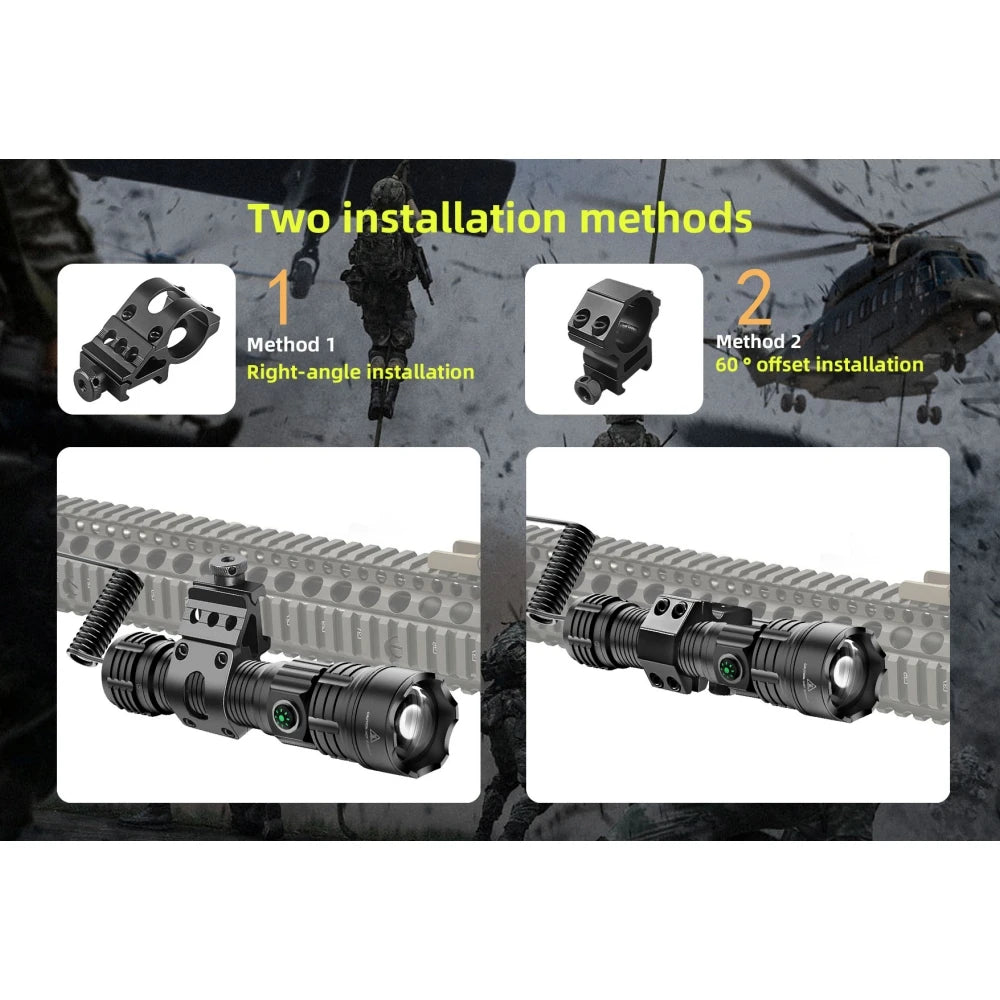 Two installation methods

1

Method 1
Right-angle installation

2

Method 2
60 ° offset installation